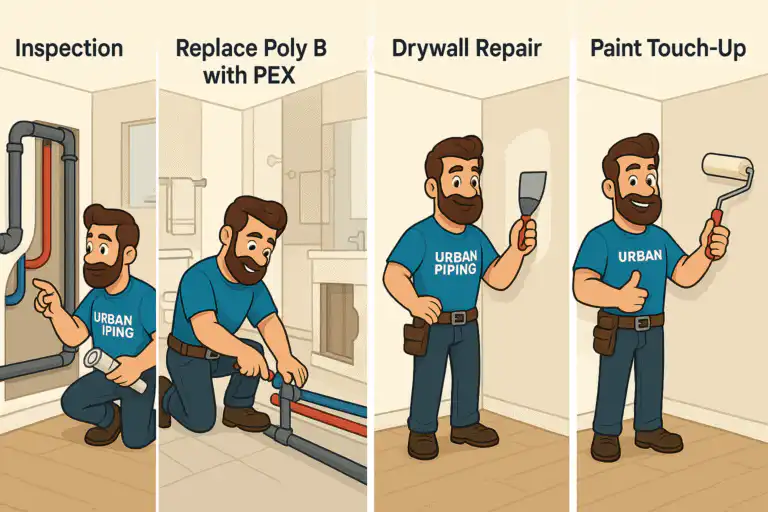 Inspection

URBAN IPING

Replace Poly B with PEX

Drywall Repair

URBAN PIPING

Paint Touch-Up

URBAN